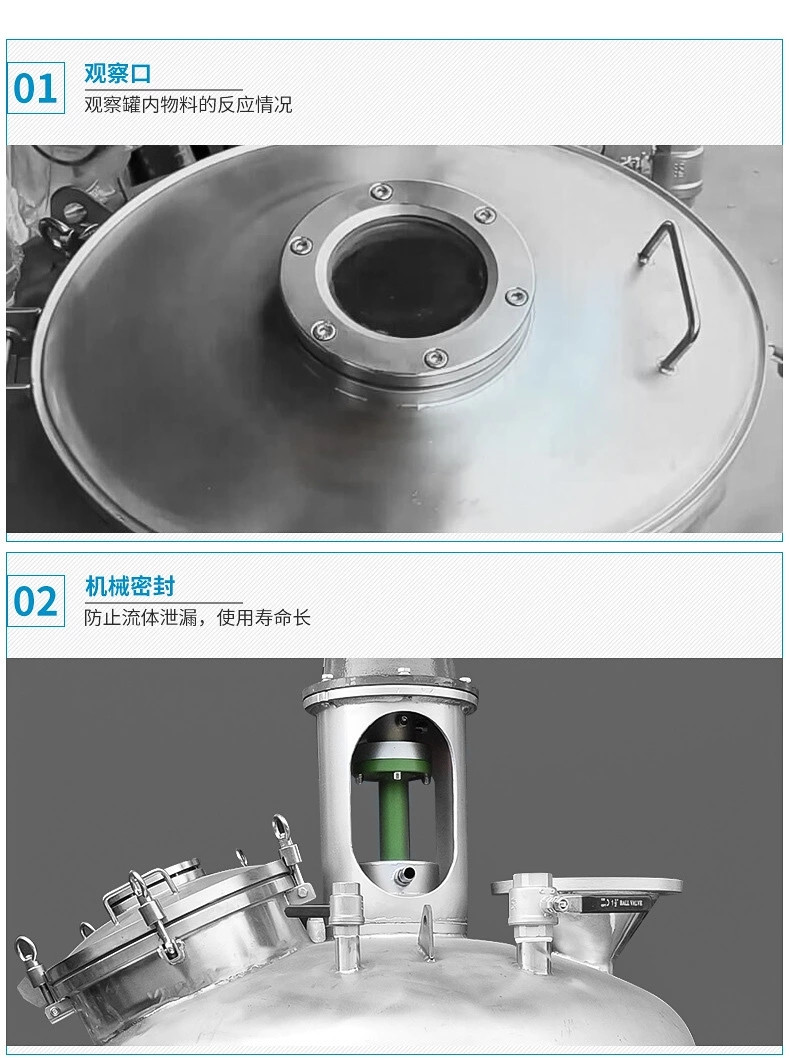 01
观察口
观察罐内物料的反应情况

02
机械密封
防止流体泄漏，使用寿命长

BALL VALVE